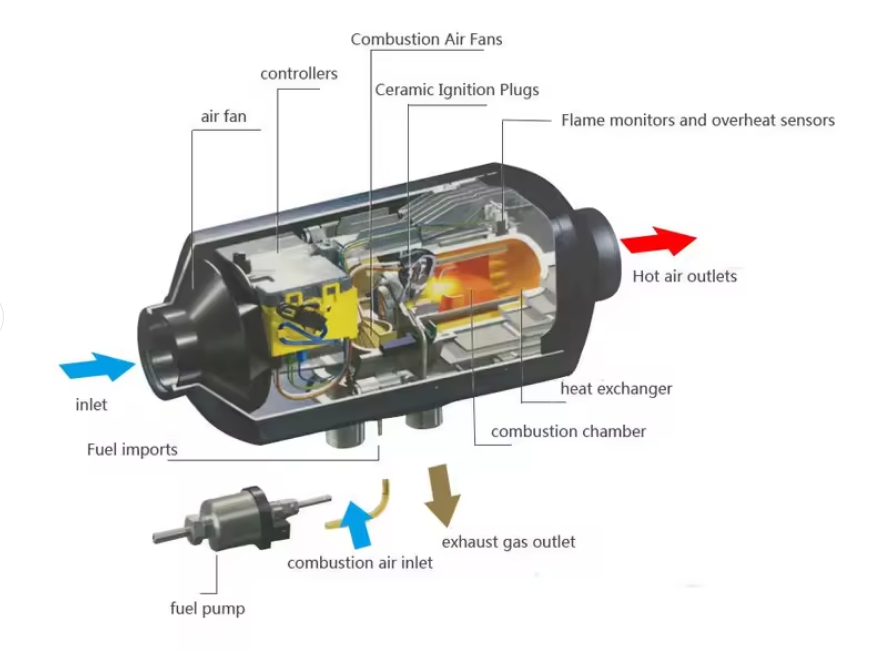 Combustion Air Fans
controllers
Ceramic Ignition Plugs
air fan
Flame monitors and overheat sensors
Hot air outlets
inlet
heat exchanger
combustion chamber
Fuel imports
exhaust gas outlet
combustion air inlet
fuel pump